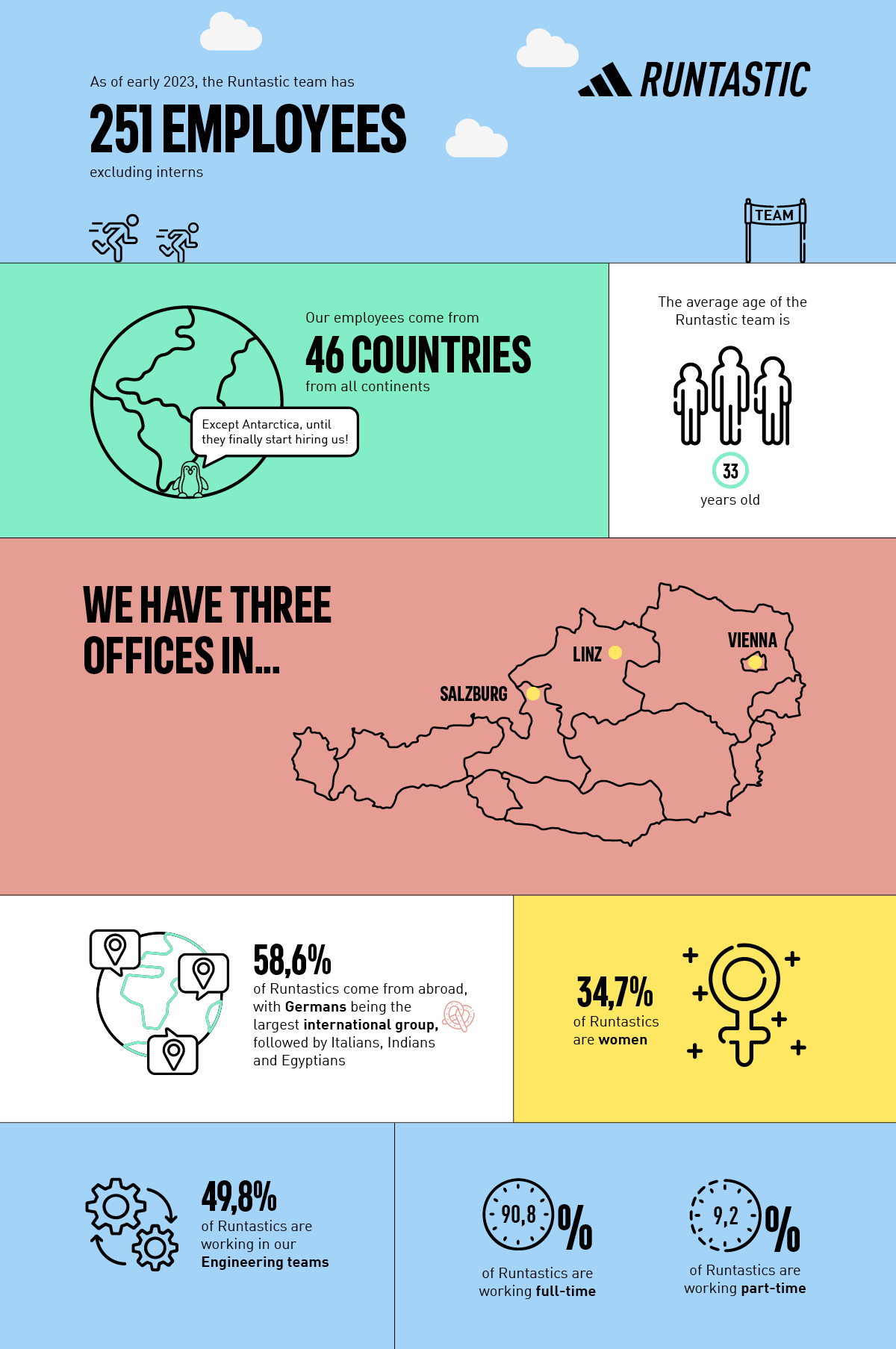 As of early 2023, the Runtastic team has

251 EMPLOYEES

excluding interns

RUNTASTIC

TEAM

Our employees come from

46 COUNTRIES

from all continents

Except Antarctica, until they finally start hiring us!

The average age of the Runtastic team is

33

years old

WE HAVE THREE OFFICES IN...

LINZ

VIENNA

SALZBURG

58,6%

of Runtastics come from abroad, with Germans being the largest international group, followed by Italians, Indians and Egyptians

34,7%

of Runtastics are women

49,8%

of Runtastics are working in our Engineering teams

90,8 %

of Runtastics are working full-time

9,2 %

of Runtastics are working part-time